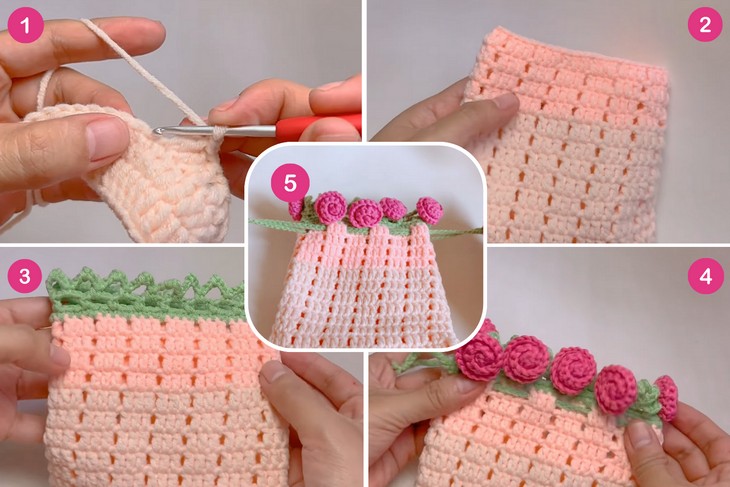 1
2
5
3
4