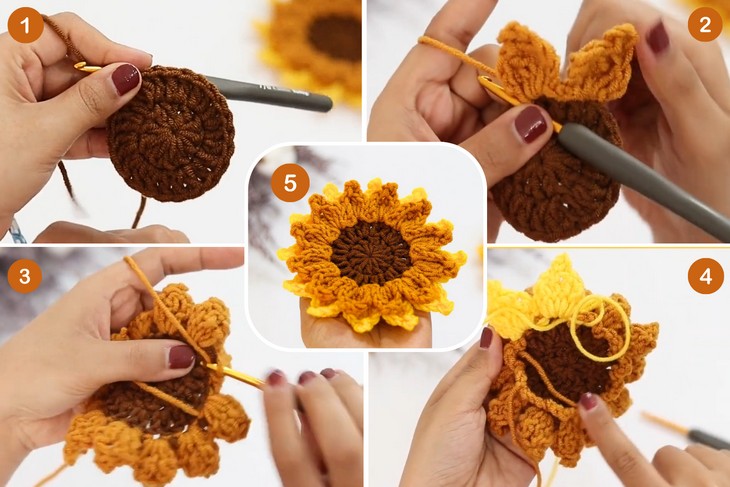 1

2

5

3

4